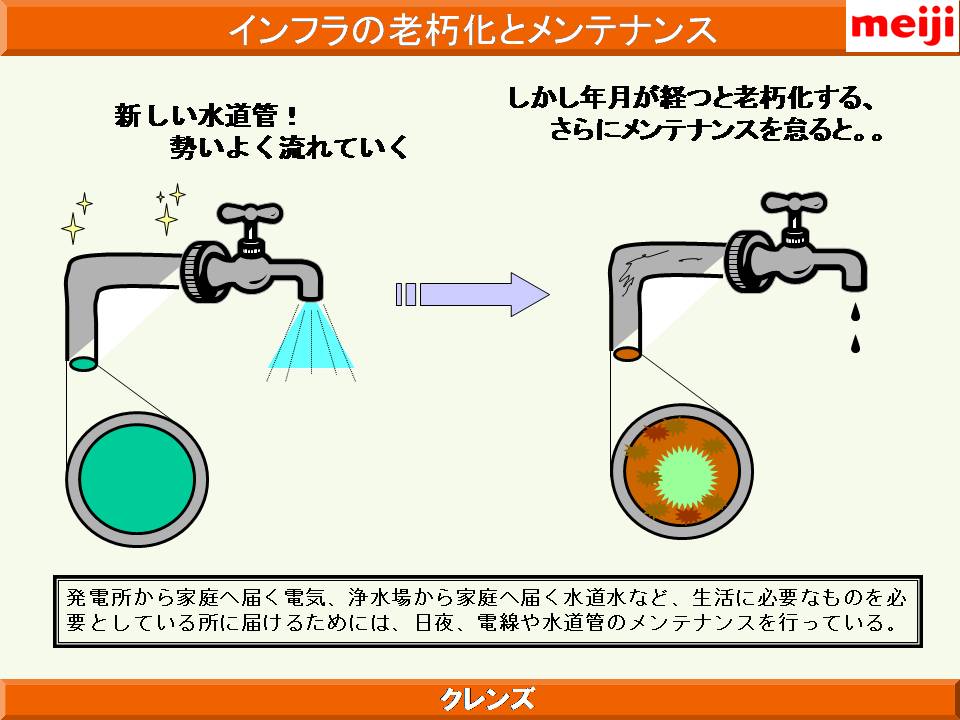 インフラの老朽化とメンテナンス

meiji

新しい水道管！
勢いよく流れていく

しかし年月が経つと老朽化する、
さらにメンテナンスを怠ると。。

発電所から家庭へ届く電気、浄水場から家庭へ届く水道水など、生活に必要なものを必要としている所に届けるためには、日夜、電線や水道管のメンテナンスを行っている。

クレンズ